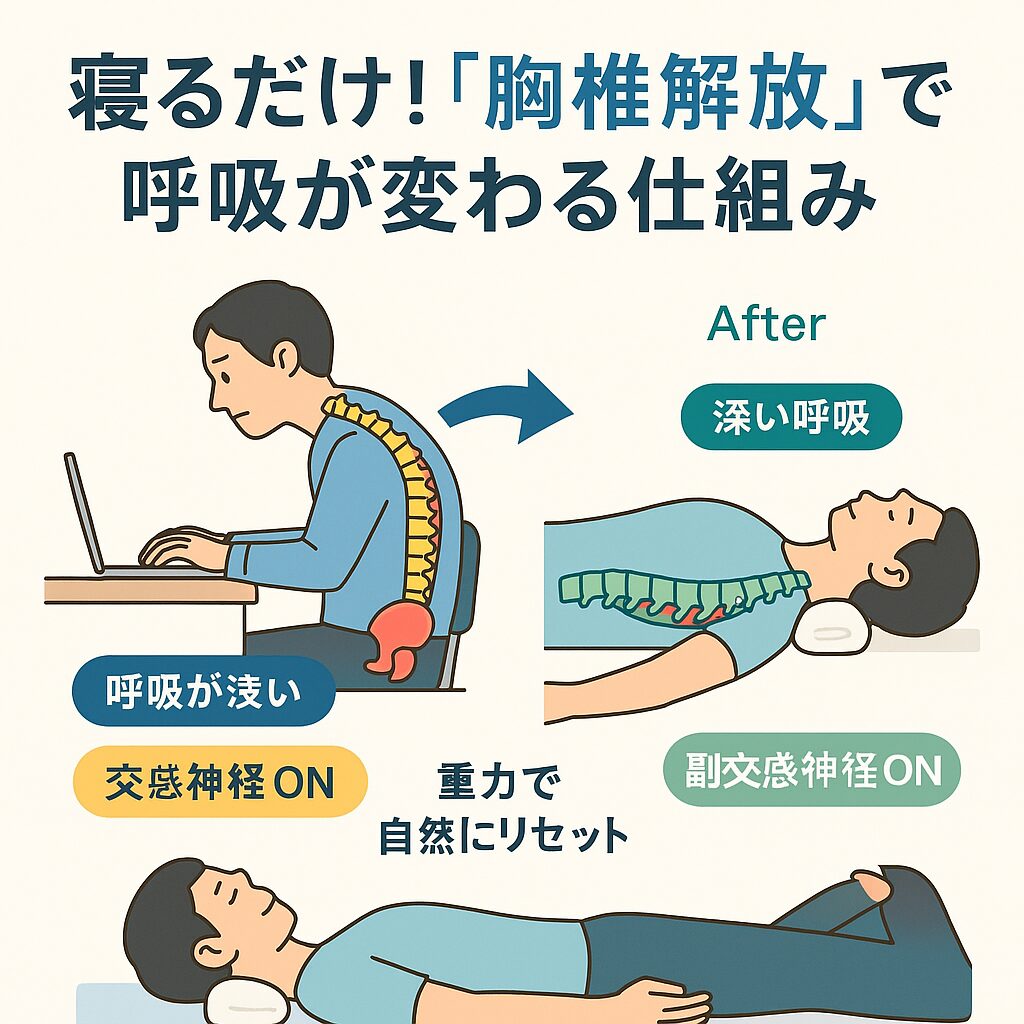 寝るだけ！「胸椎解放」で呼吸が変わる仕組み

After

深い呼吸

呼吸が浅い

交感神経ON

重力で自然にリセット

副交感神経ON