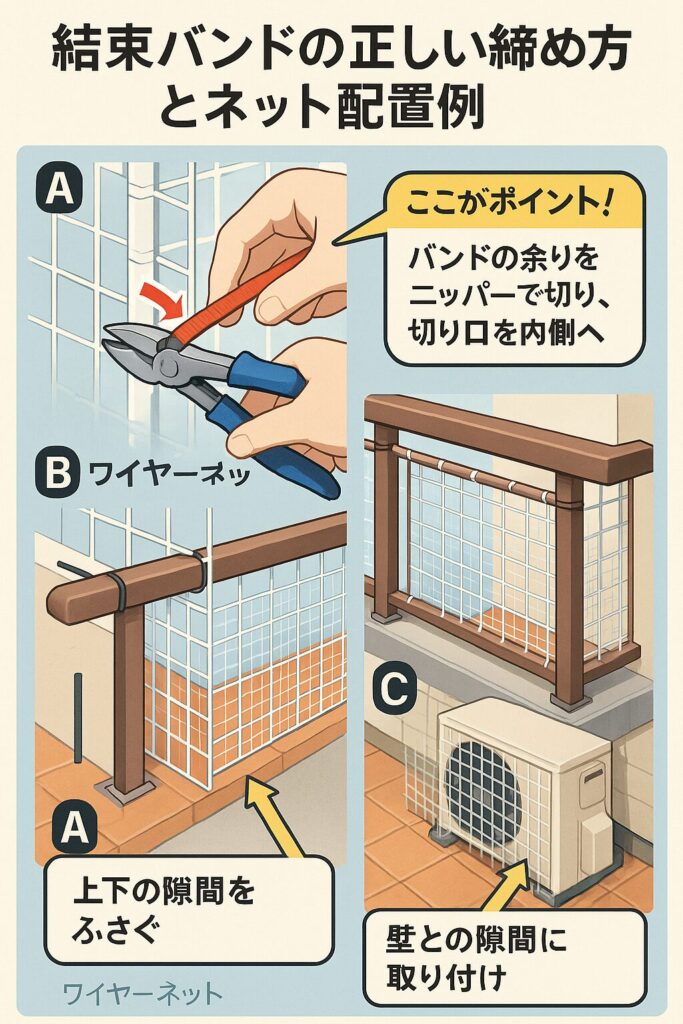 結束バンドの正しい締め方とネット配置例

A

ここがポイント!

バンドの余りをニッパーで切り、切り口を内側へ

B ワイヤーネッ

C

A

上下の隙間をふさぐ

壁との隙間に取り付け

ワイヤーネット