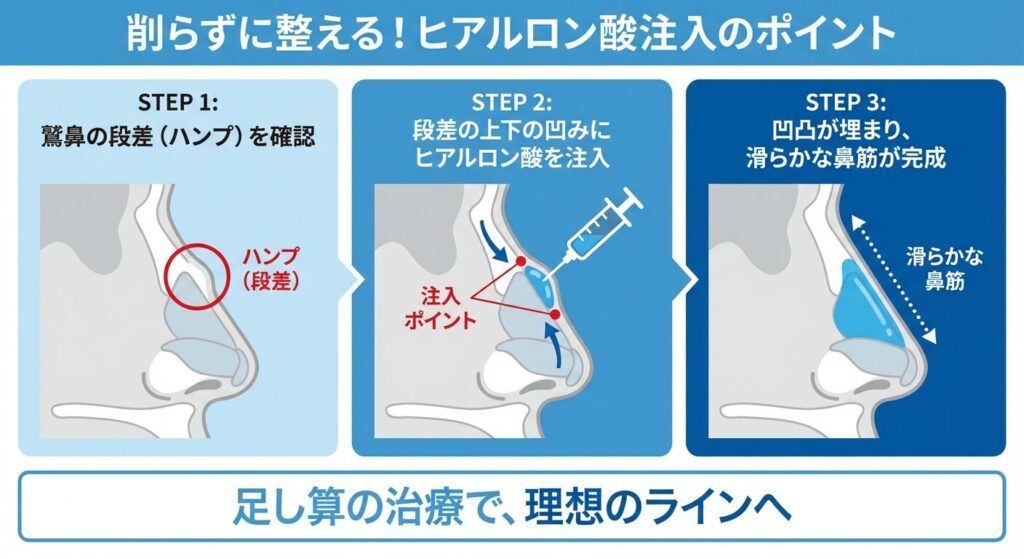 削らずに整える！ヒアルロン酸注入のポイント

STEP 1:
鷲鼻の段差（ハンプ）を確認

ハンプ
（段差）

STEP 2:
段差の上下の凹みに
ヒアルロン酸を注入

注入
ポイント

STEP 3:
凹凸が埋まり、
滑らかな鼻筋が完成

滑らかな
鼻筋

足し算の治療で、理想のラインへ