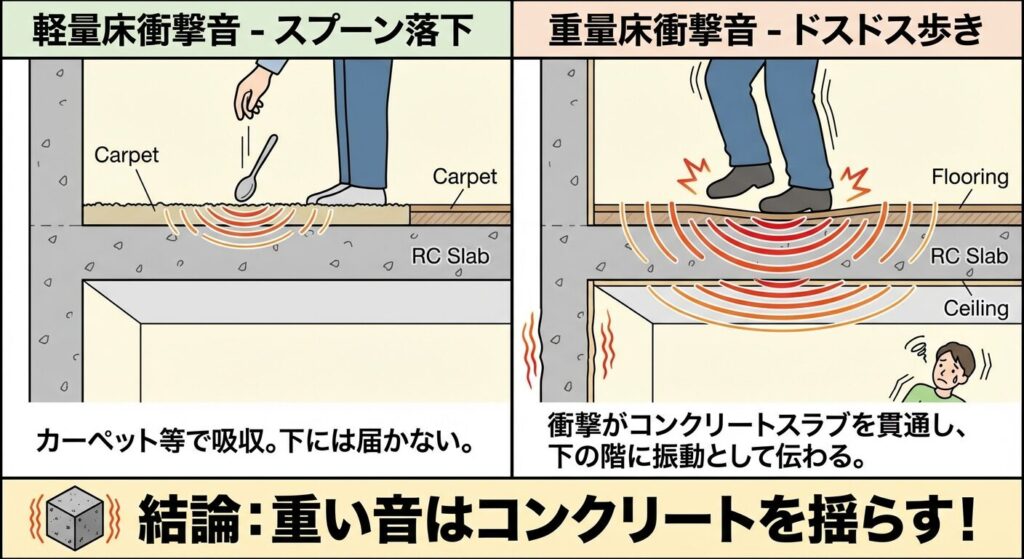 軽量床衝撃音 - スプーン落下

Carpet

Carpet

RC Slab

カーペット等で吸収。下には届かない。

重量床衝撃音 - ドスドス歩き

Flooring

RC Slab

Ceiling

衝撃がコンクリートスラブを貫通し、下の階に振動として伝わる。

結論：重い音はコンクリートを揺らす！