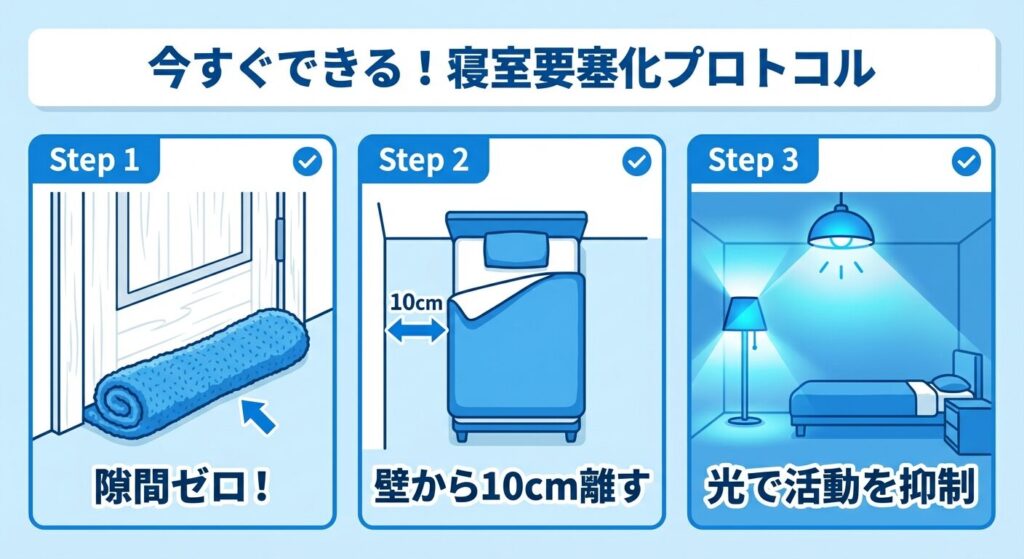 今すぐできる！寝室要塞化プロトコル

Step 1

隙間ゼロ！

Step 2

10cm

壁から10cm離す

Step 3

光で活動を抑制